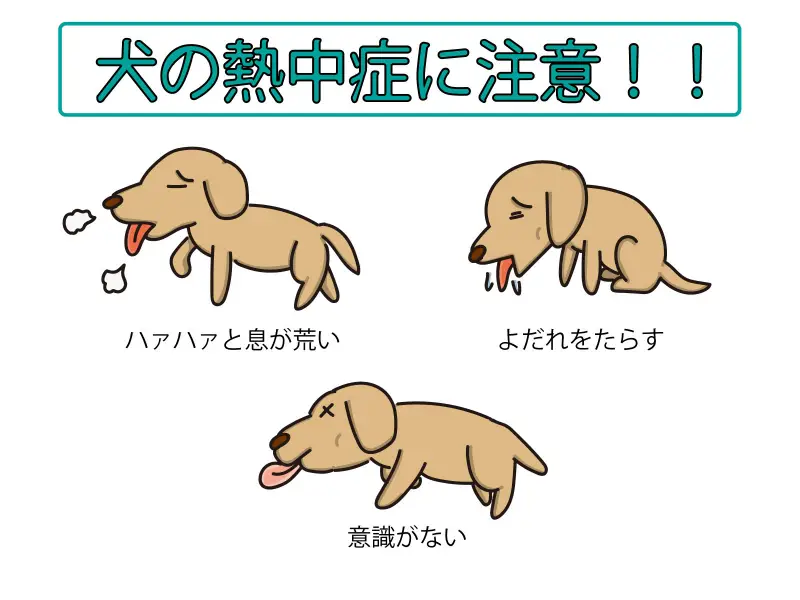 犬の熱中症に注意！！

ハァハァと息が荒い

よだれをたらす

意識がない